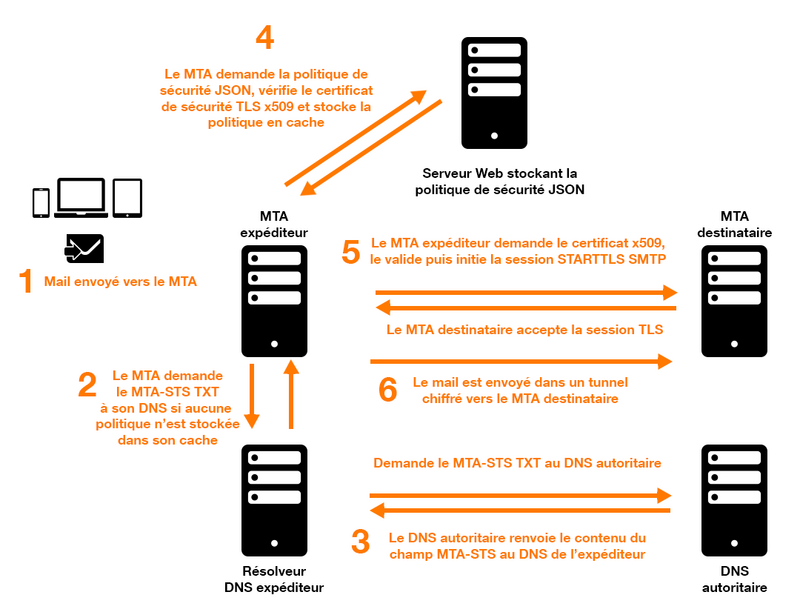 4

Le MTA demande la politique de sécurité JSON, vérifie le certificat de sécurité TLS x509 et stocke la politique en cache

Serveur Web stockant la politique de sécurité JSON

1 Mail envoyé vers le MTA

MTA expéditeur

MTA destinataire

5 Le MTA expéditeur demande le certificat x509, le valide puis initie la session STARTTLS SMTP

Le MTA destinataire accepte la session TLS

6 Le mail est envoyé dans un tunnel chiffré vers le MTA destinataire

2 Le MTA demande le MTA-STS TXT à son DNS si aucune politique n'est stockée dans son cache

Demande le MTA-STS TXT au DNS autoritaire

3 Le DNS autoritaire renvoie le contenu du champ MTA-STS au DNS de l'expéditeur

Résolveur DNS expéditeur

DNS autoritaire